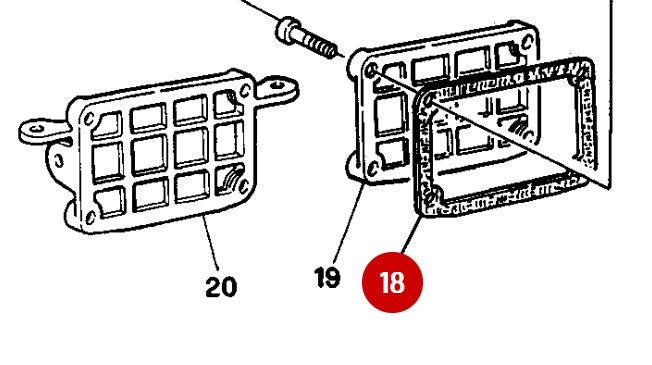 20

19

18