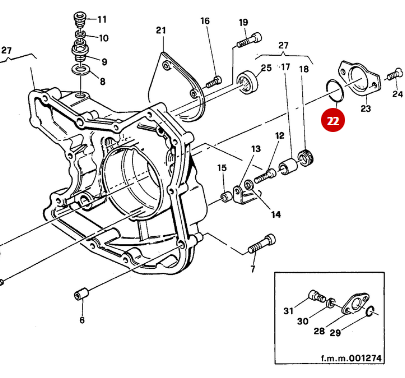 11
10
9
8
27
21
16
19
27
25
17
18
24
23
22
12
13
15
14
7
6
31
30
28
29
f.m.m.001274