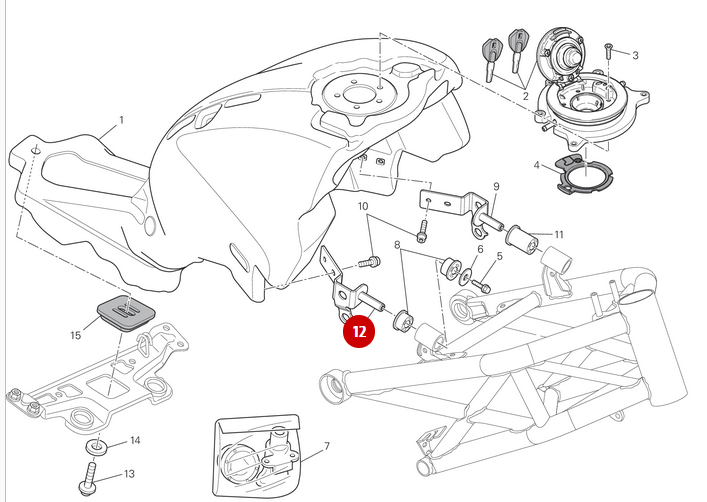 1
2
3
4
9
10
11
8
6
5
12
15
14
13
7