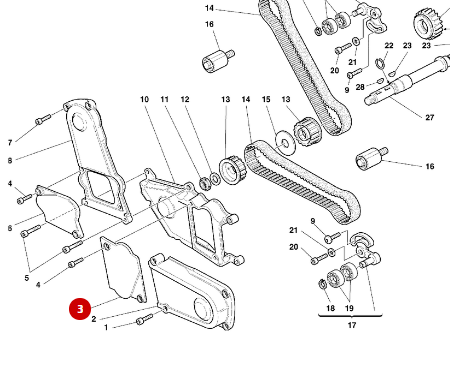 14
16
22
23
23
21
20
9
28
27
10
11
12
13
14
15
13
7
8
16
4
6
9
21
20
5
4
3
2
1
18
19
17