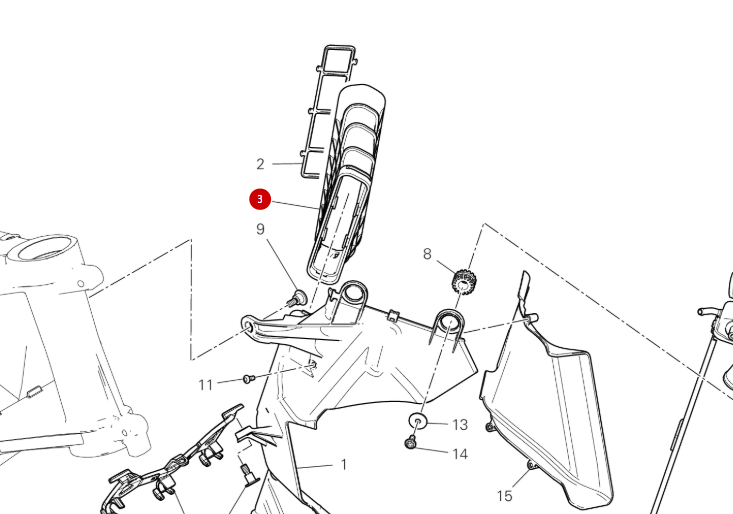 2
3
9
8
11
13
14
1
15